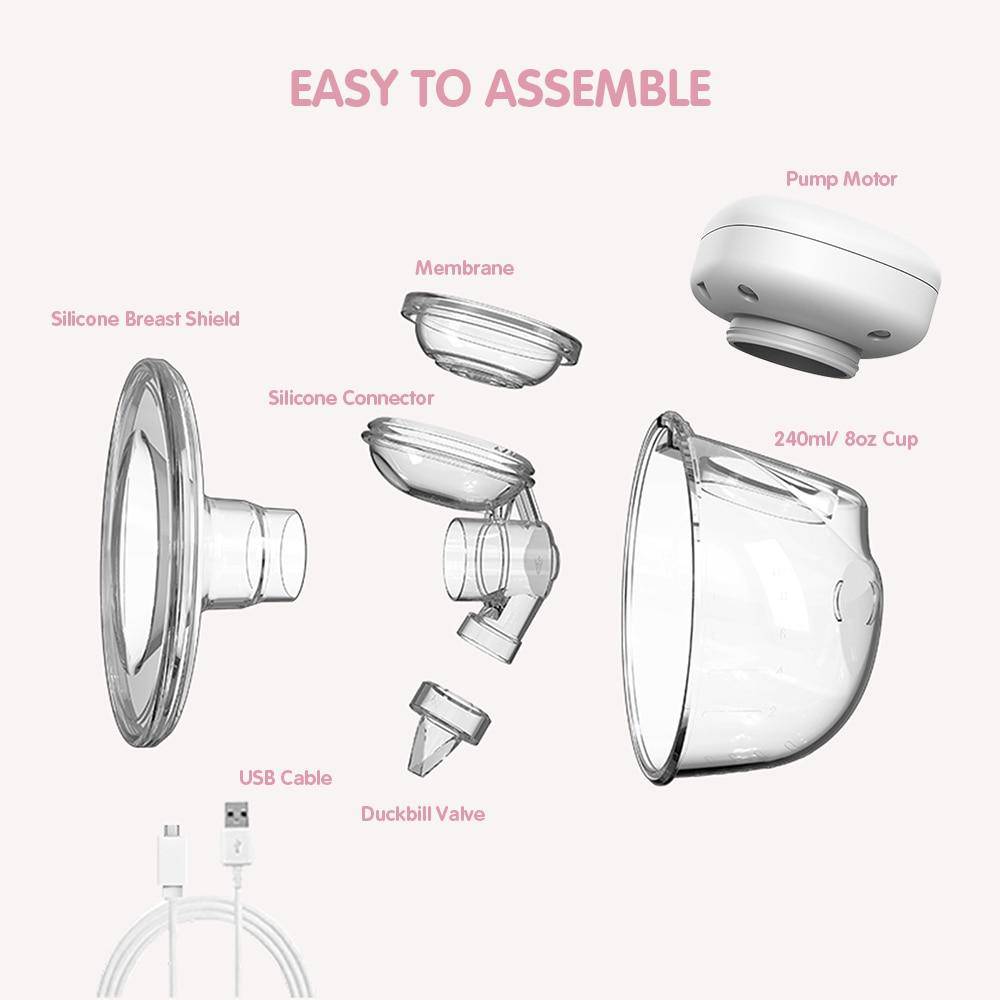 EASY TO ASSEMBLE

Pump Motor

Membrane

Silicone Breast Shield

Silicone Connector

240ml/ 8oz Cup

USB Cable

Duckbill Valve