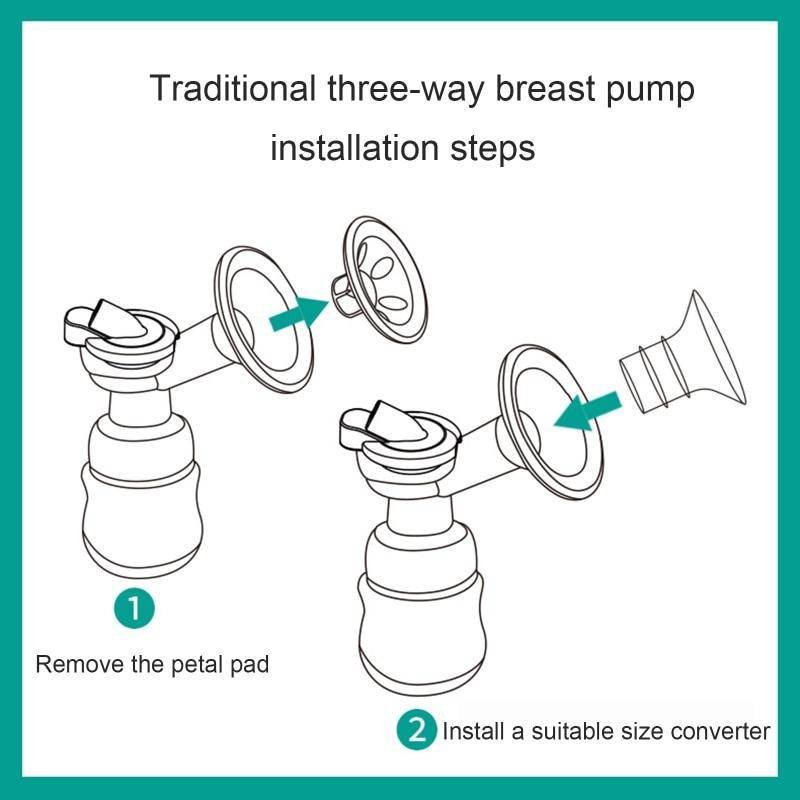 Traditional three-way breast pump installation steps

1

Remove the petal pad

2 Install a suitable size converter